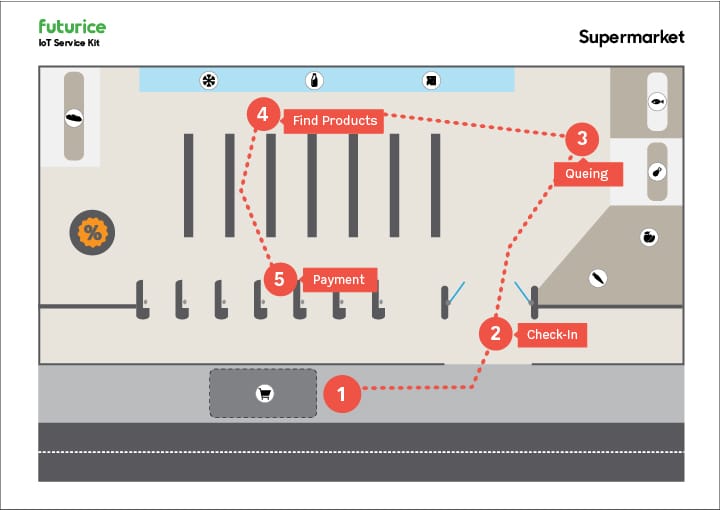 futurice
IoT Service Kit

Supermarket

4 Find Products

3 Queing

%

5 Payment

2 Check-In

1